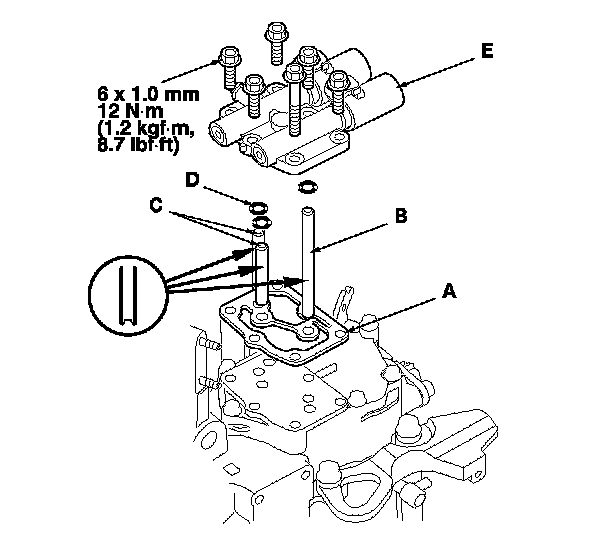 6 x 1.0 mm
12 N·m
(1.2 kgf·m,
8.7 lbf·ft)

E

D

C

B

A