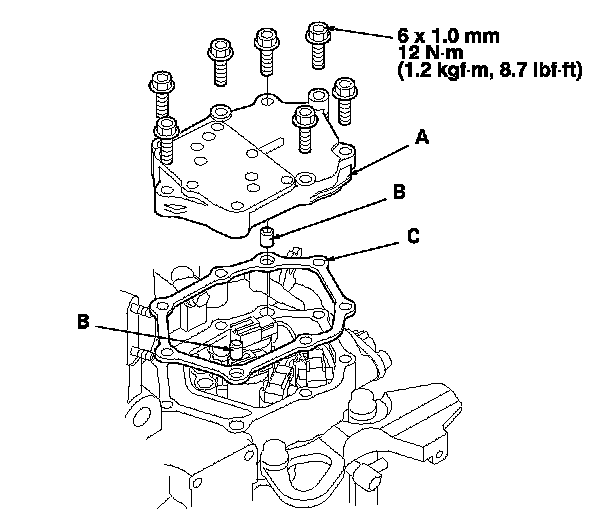 6 x 1.0 mm
12 N·m
(1.2 kgf·m, 8.7 lbf·ft)

A

B

C

B