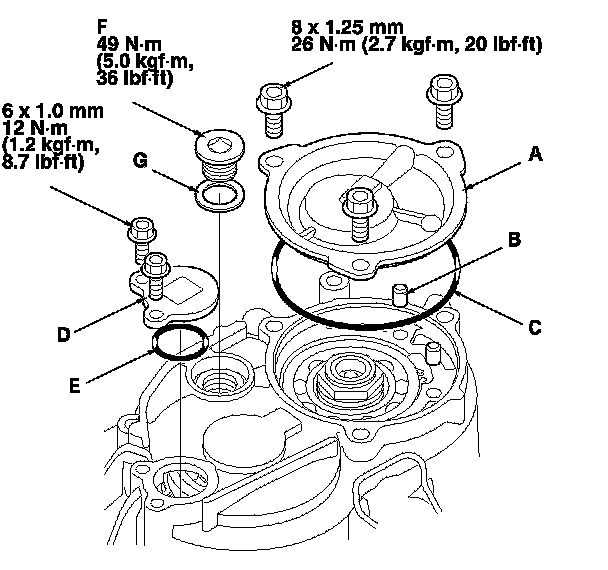 F
49 N·m
(5.0 kgf·m,
36 lbf·ft)

8 x 1.25 mm
26 N·m (2.7 kgf·m, 20 lbf·ft)

6 x 1.0 mm
12 N·m
(1.2 kgf·m,
8.7 lbf·ft)

G

A

B

C

D

E