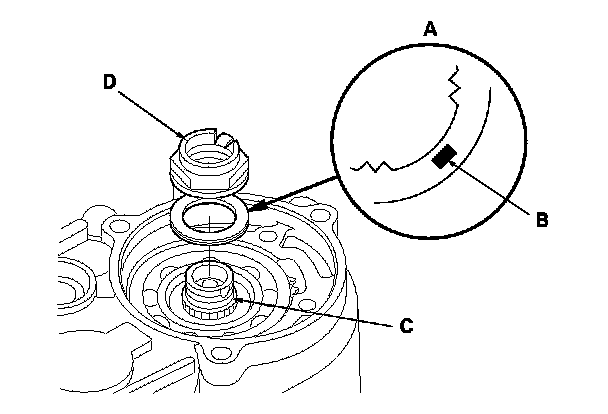 A
D
B
C