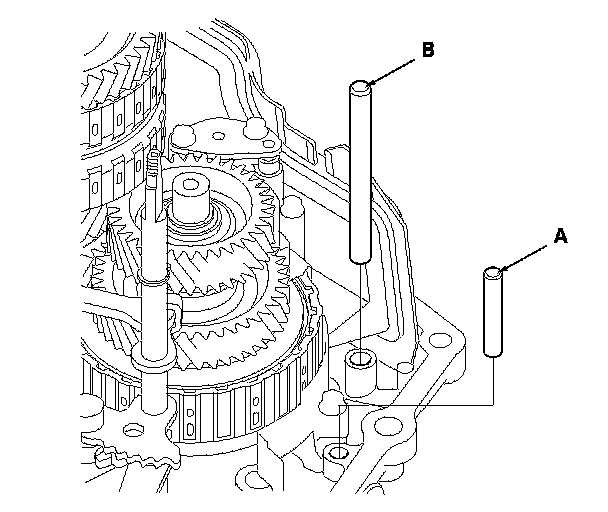 B

A