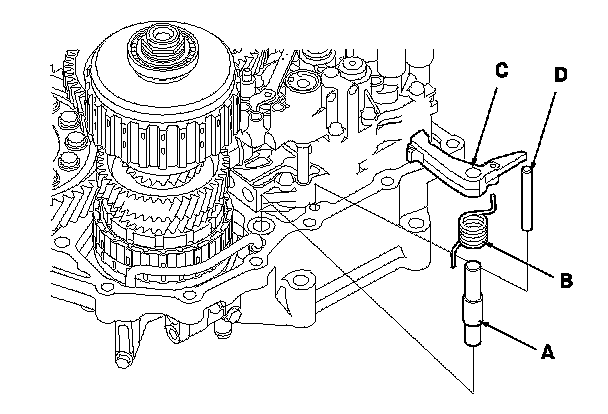 C
D
B
A