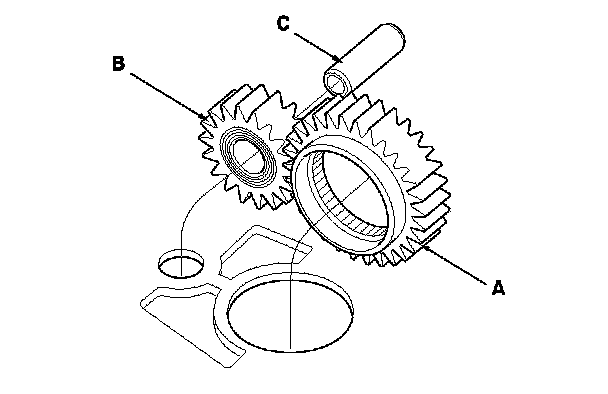 C

B

A