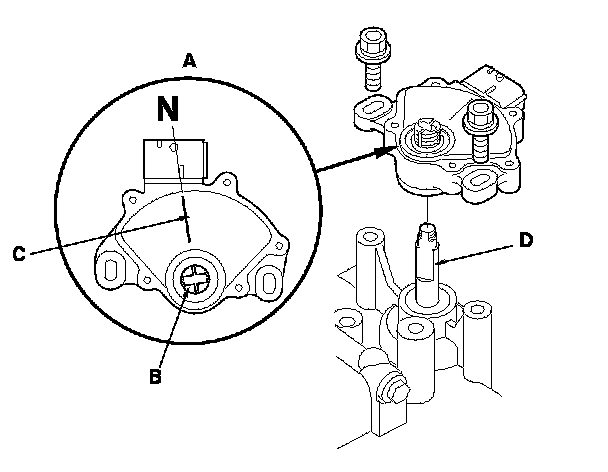 A

N

C

B

D