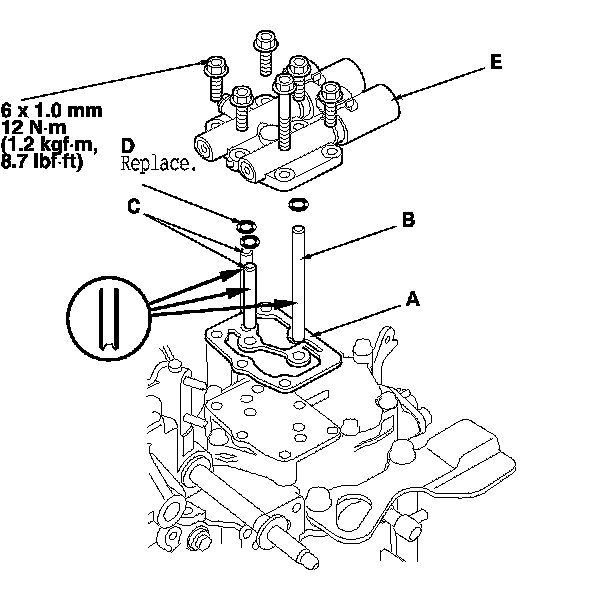 E

6 x 1.0 mm
12 N·m
(1.2 kgf·m,
8.7 lbf·ft)

D
Replace.

C

B

A