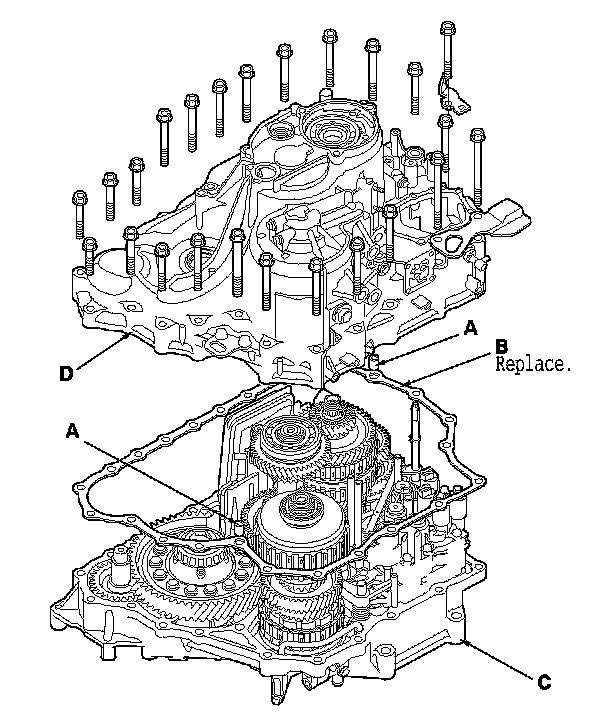 A
B
Replace.
D
A
C