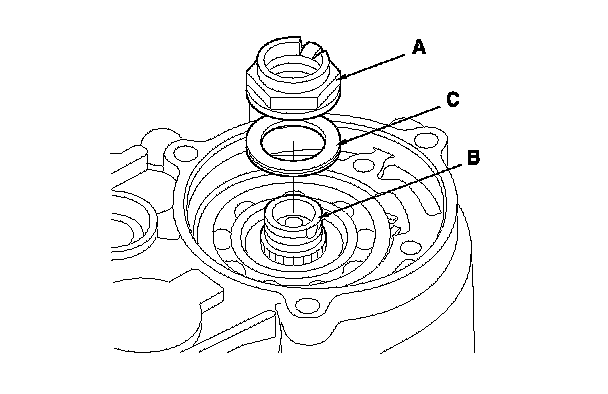 A
C
B