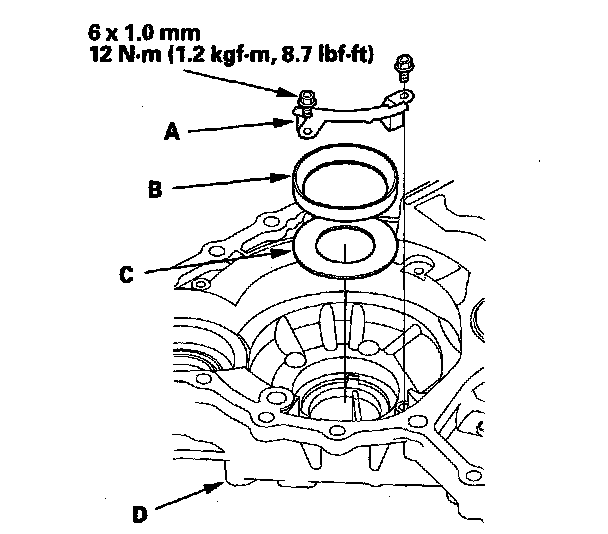 6 x 1.0 mm
12 N·m (1.2 kgf·m, 8.7 lbf·ft)

A

B

C

D