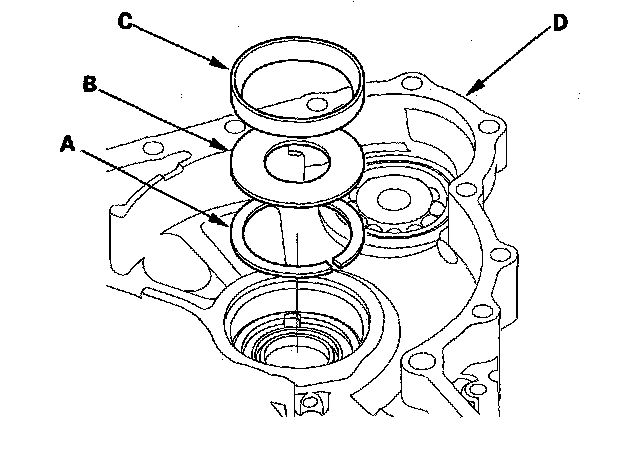 C
D
B
A