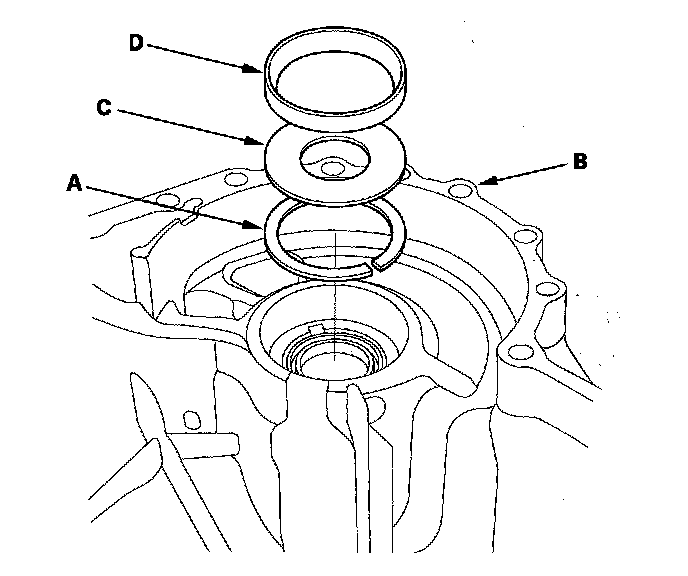 D
C
B
A