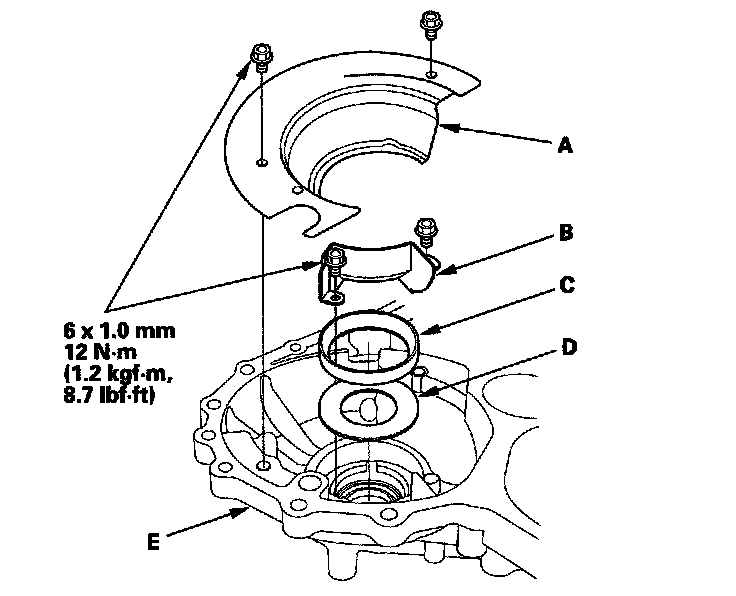 A

B

C

D

6 x 1.0 mm
12 N·m
(1.2 kgf·m,
8.7 lbf·ft)

E