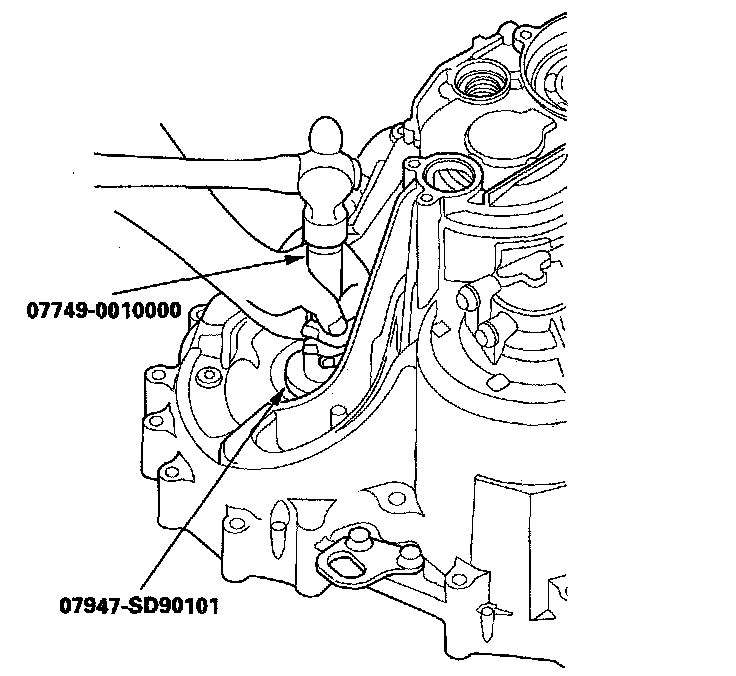 07749-0010000

07947-SD90101