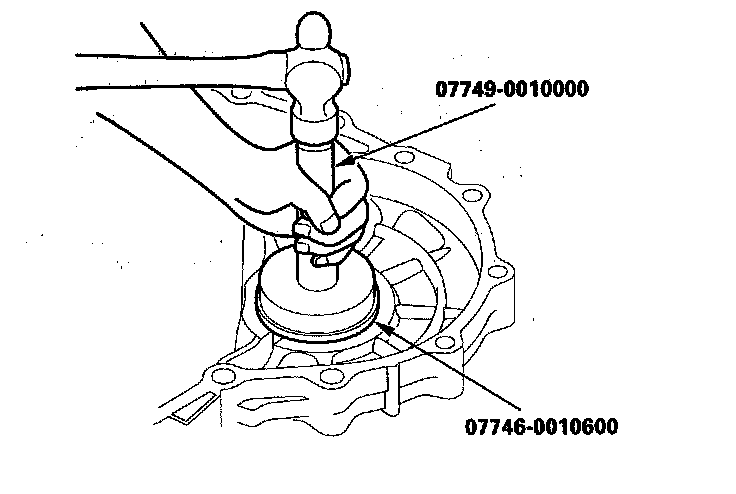 07749-0010000

07746-0010600