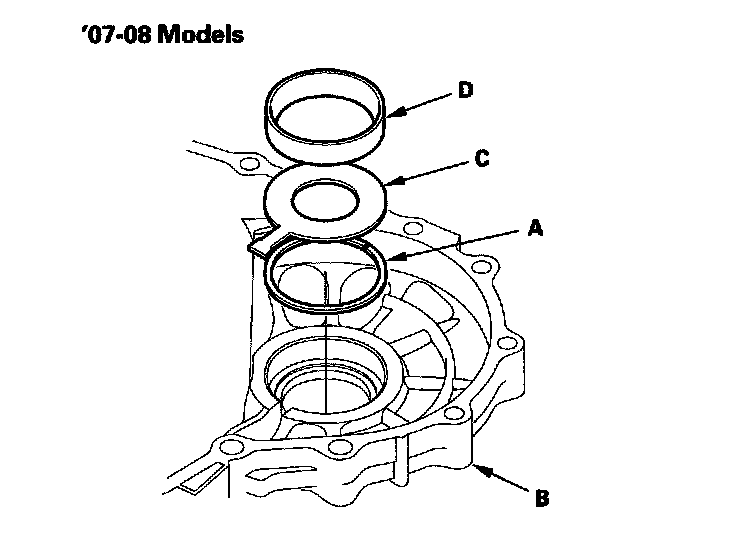 '07-08 Models

D

C

A

B