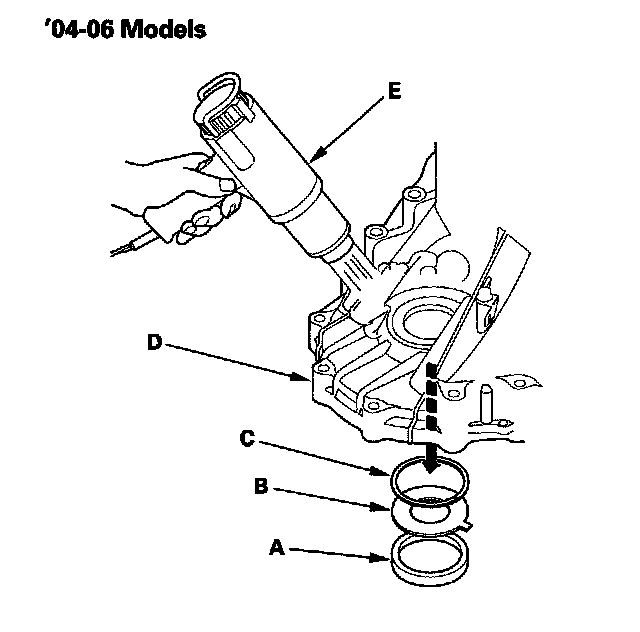 '04-06 Models

E

D

C

B

A