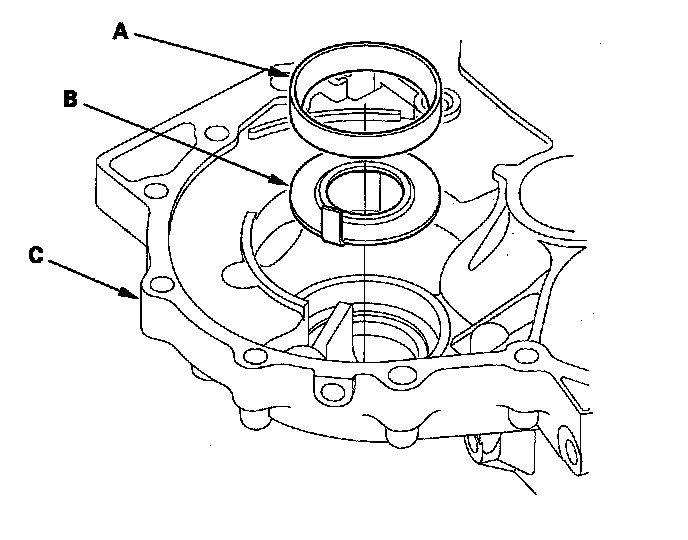 A

B

C