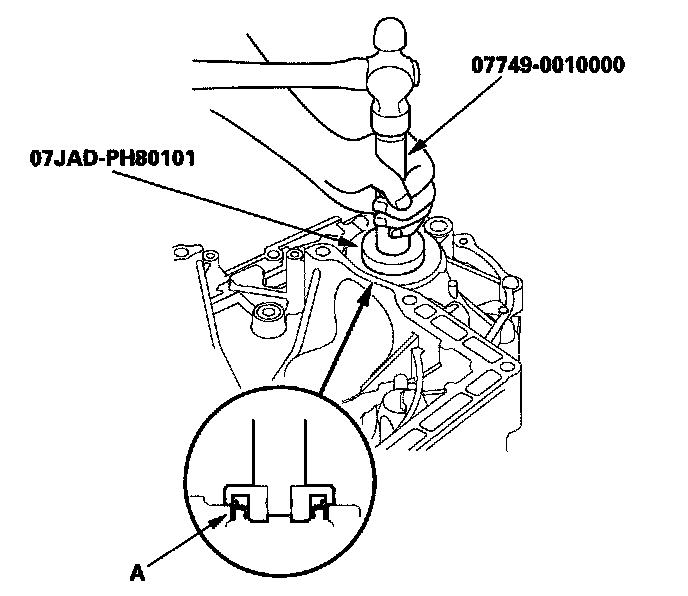 07749-0010000

07JAD-PH80101

A