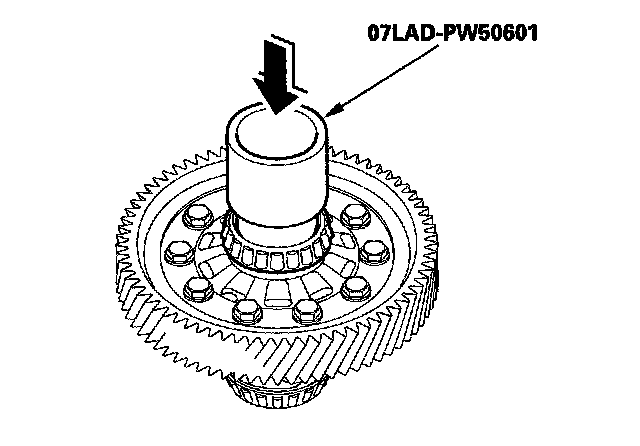 07LAD-PW50601