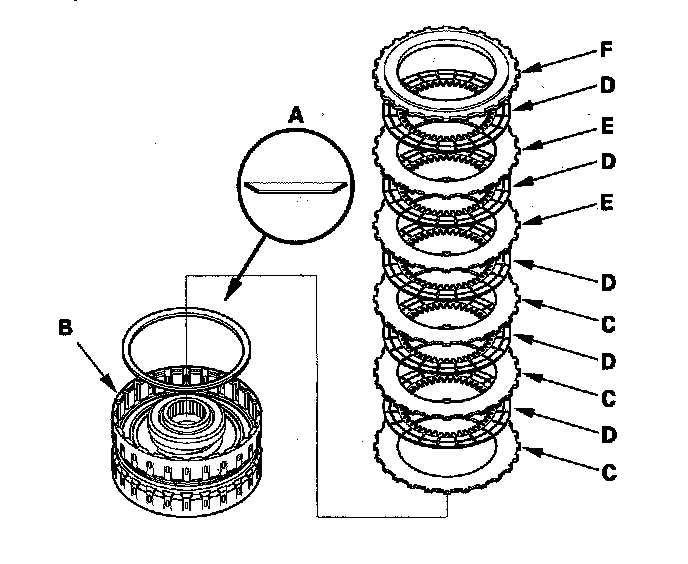 A
B
F
D
E
D
E
D
C
D
C
D
C