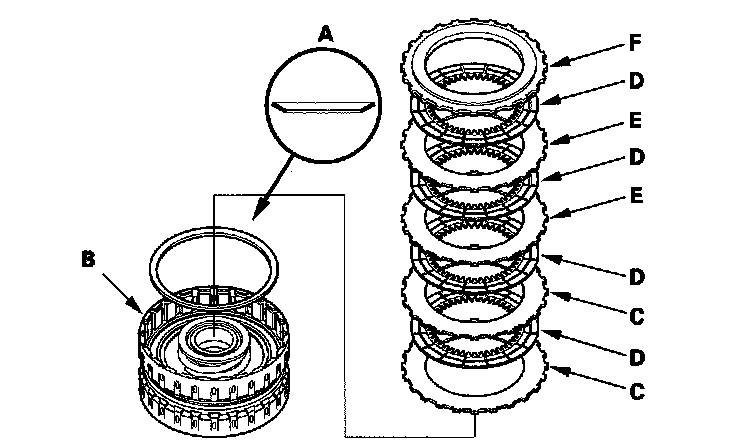 A
B
F
D
E
D
E
D
C
D
C