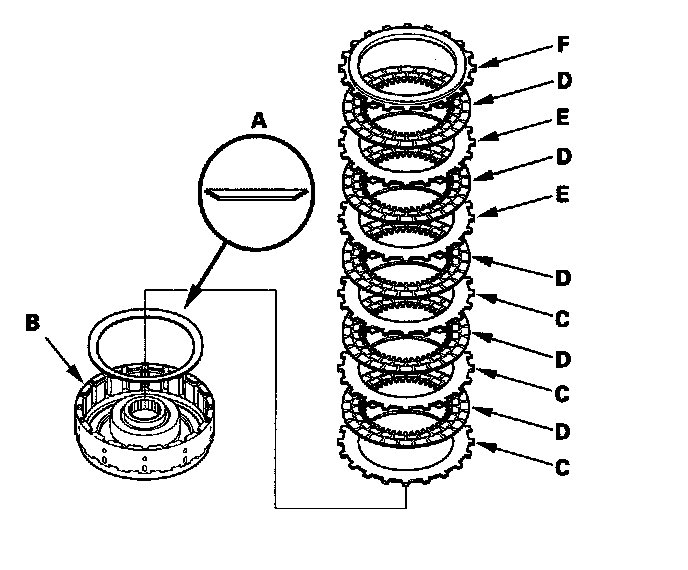 A
B
F
D
E
D
E
D
C
D
C
D
C