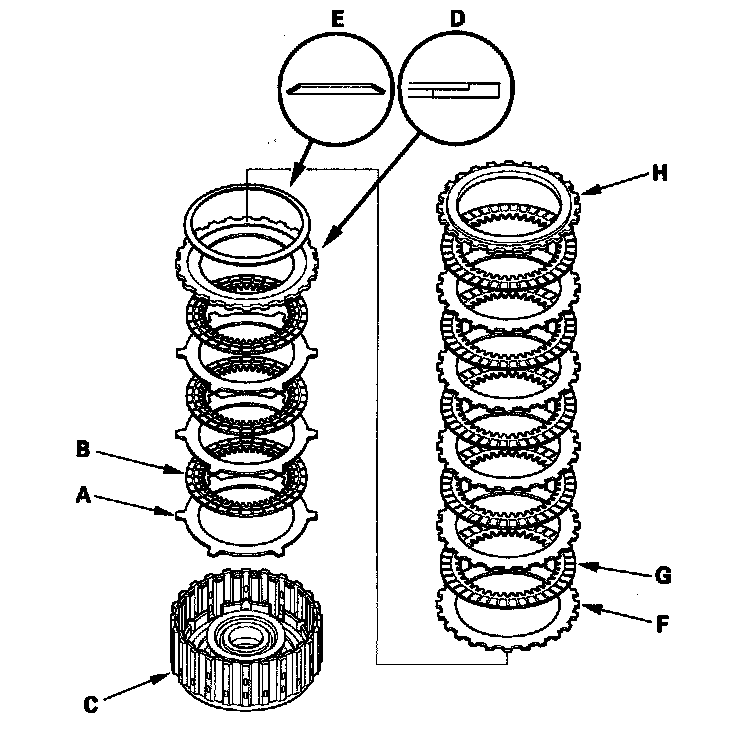 E
D
H
B
A
G
F
C