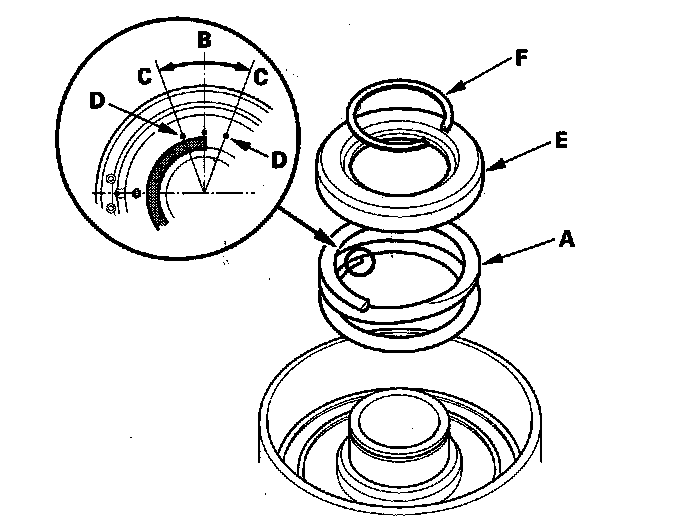 B
C
C
D
D
F
E
A