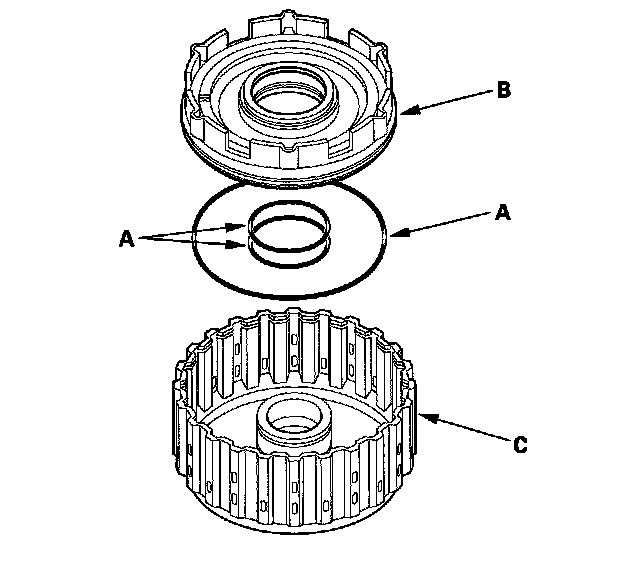 B

A

A

C