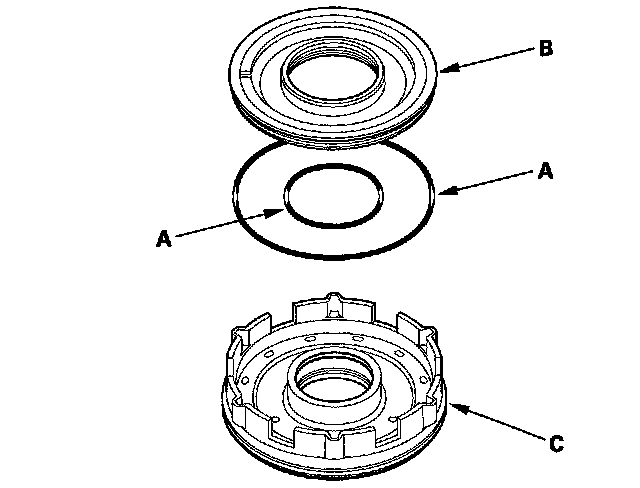 B
A
A
C