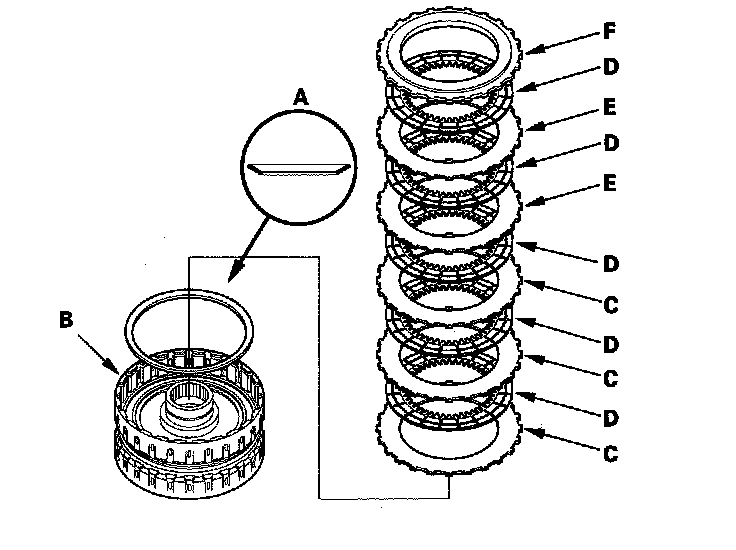 A
B
F
D
E
D
E
D
C
D
C
D
C