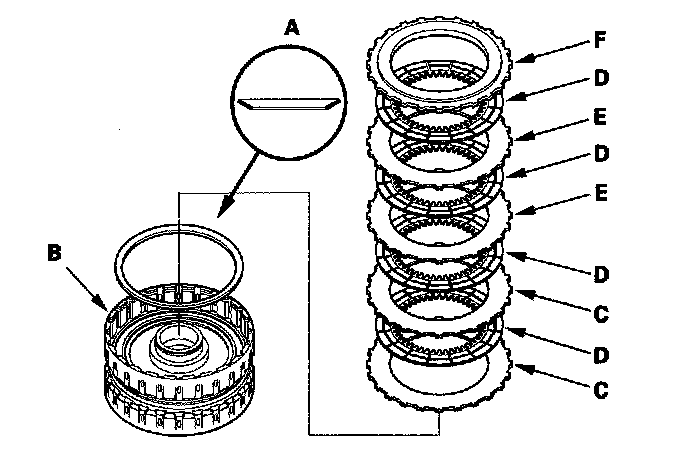 A
B
F
D
E
D
E
D
C
D
C