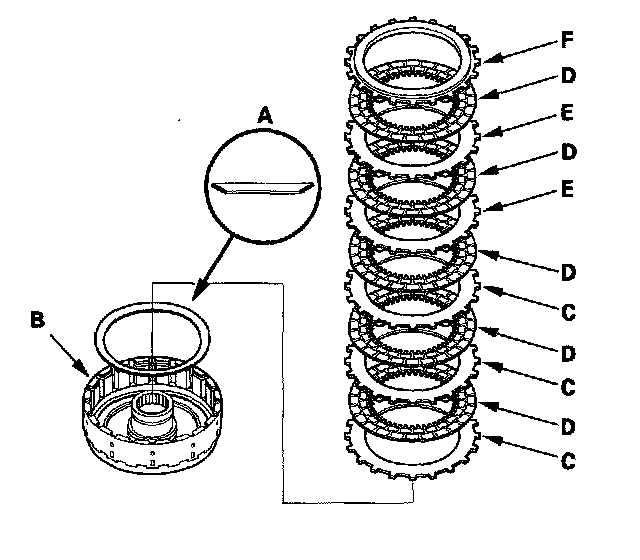 A
B
F
D
E
D
E
D
C
D
C
D
C