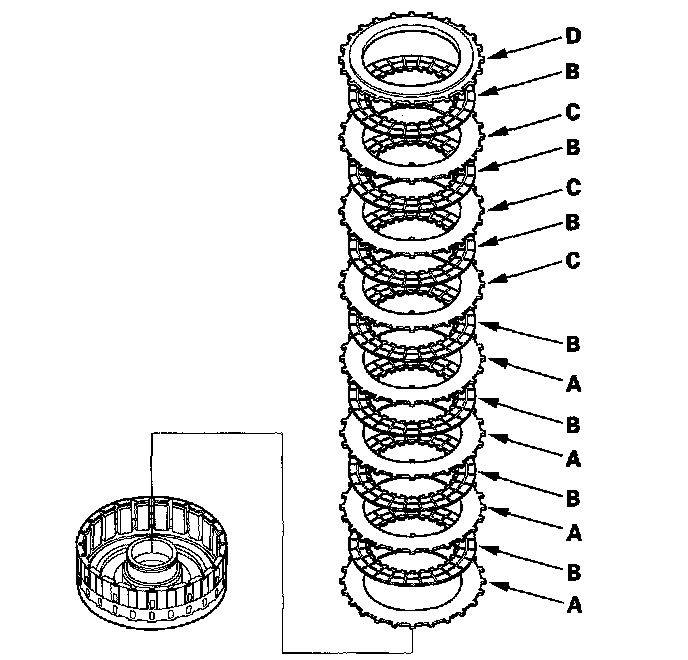 D
B
C
B
C
B
C
B
A
B
A
B
A
B
A