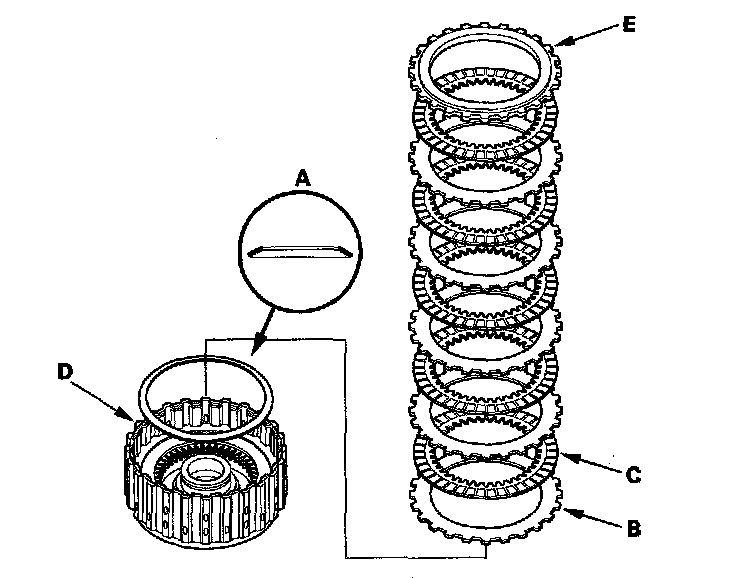 E
A
D
C
B