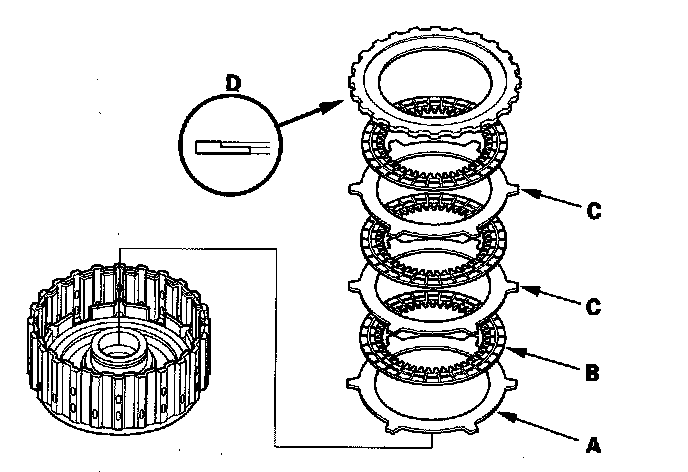 D

C

C

B

A