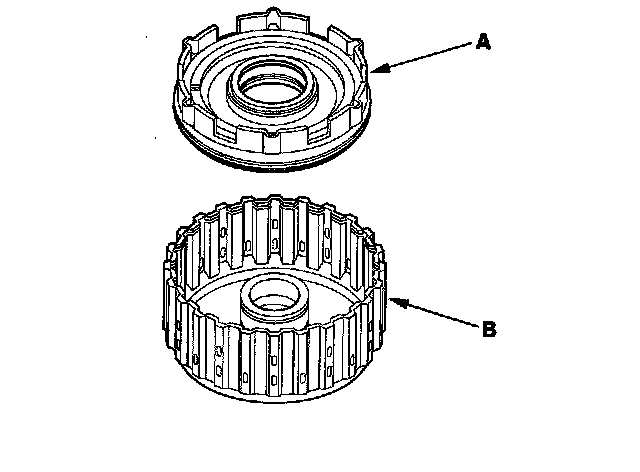 A

B