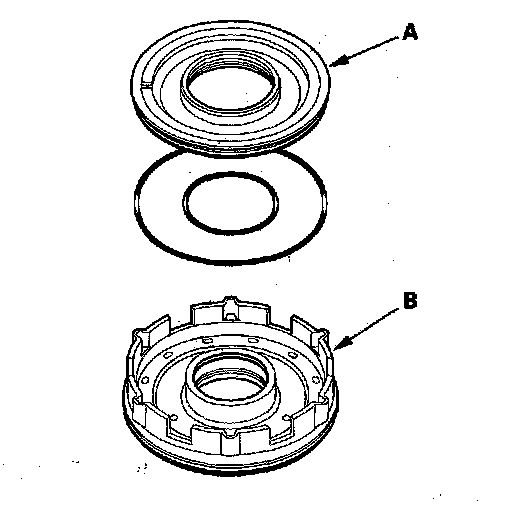 A

B