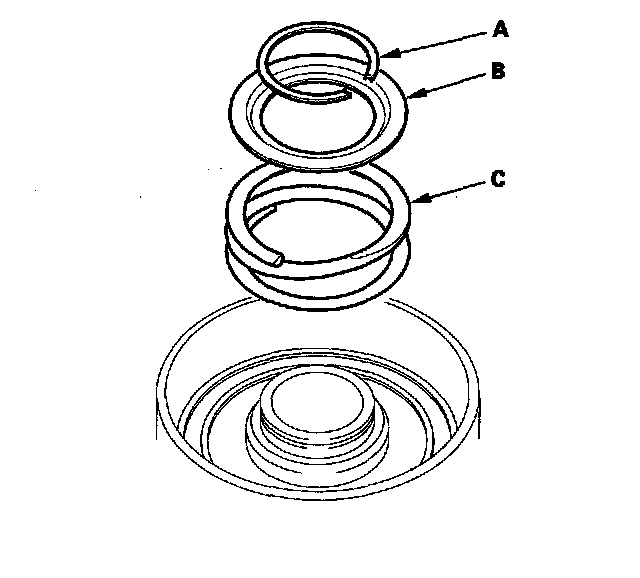 A
B
C