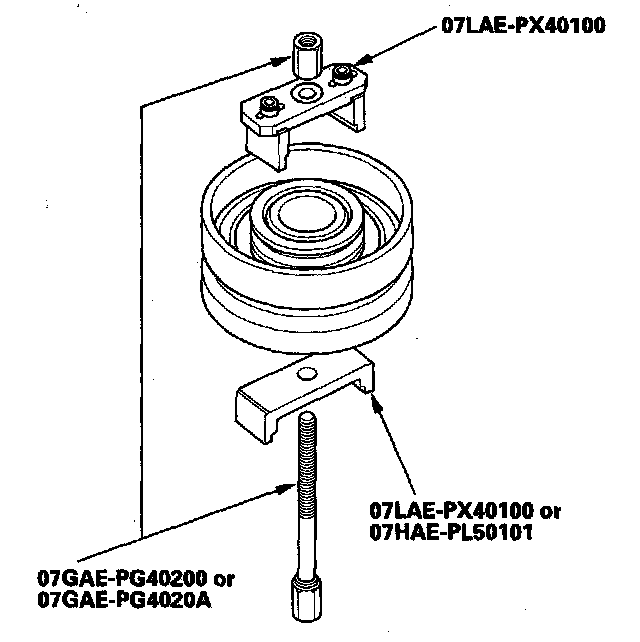 07LAE-PX40100

07LAE-PX40100 or
07HAE-PL50101

07GAE-PG40200 or
07GAE-PG4020A