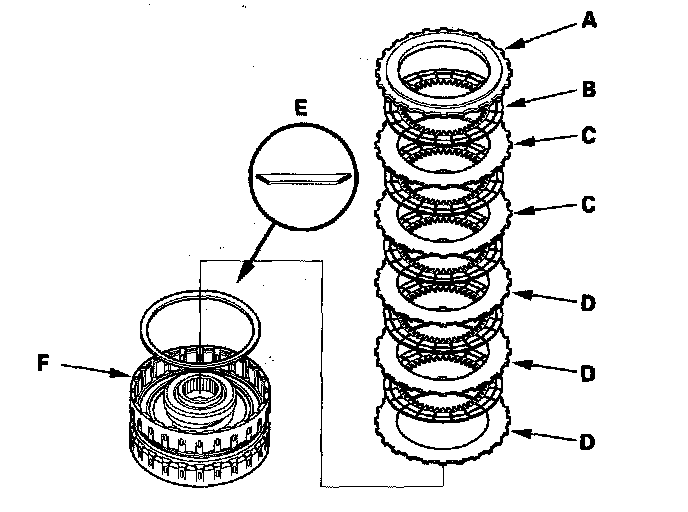 A
B
E
C
C
D
F
D
D