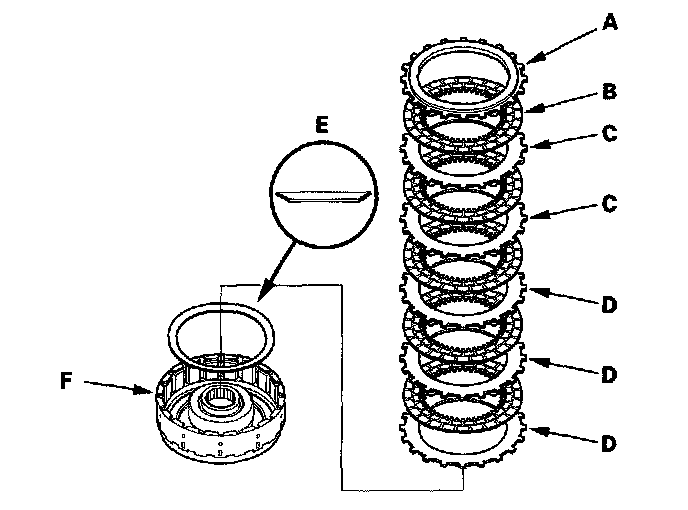 A
B
C
C
D
D
D
E
F