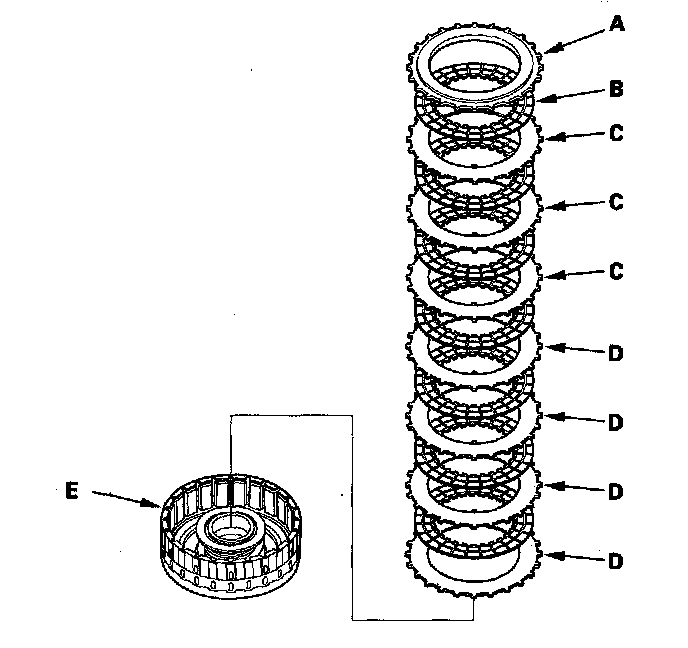 A
B
C
C
C
D
D
D
D
E