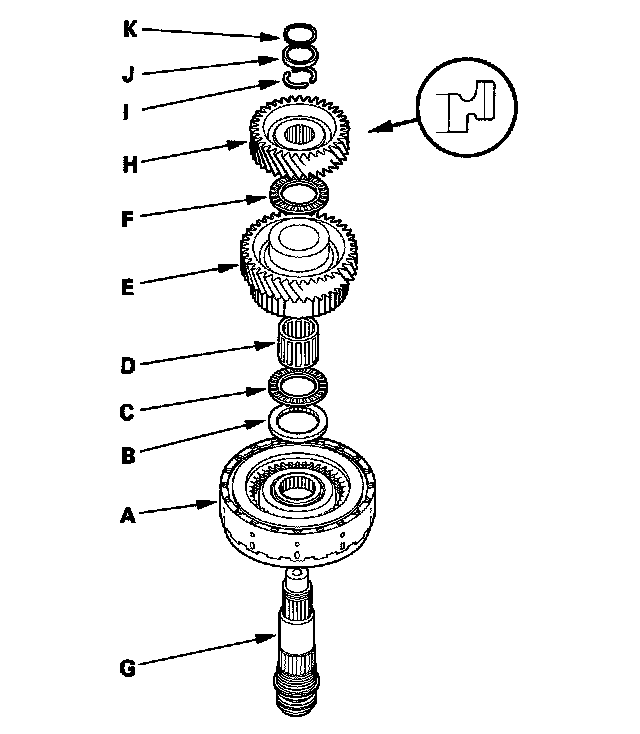 K
J
I
H
F
E
D
C
B
A
G