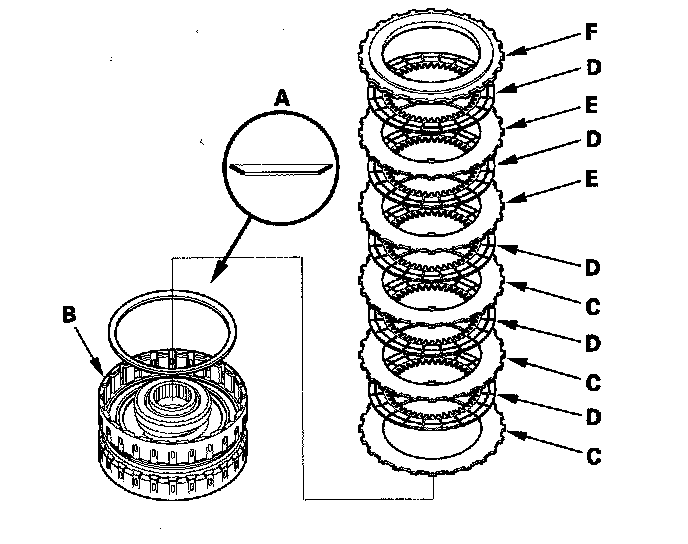 A

B

F
D
E
D
E
D
C
D
C
D
C