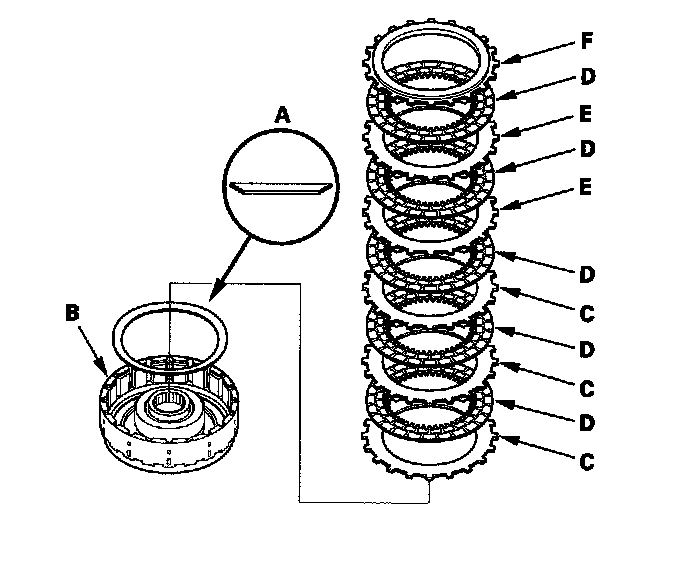 A

B

F
D
E
D
E
D
C
D
C
D
C