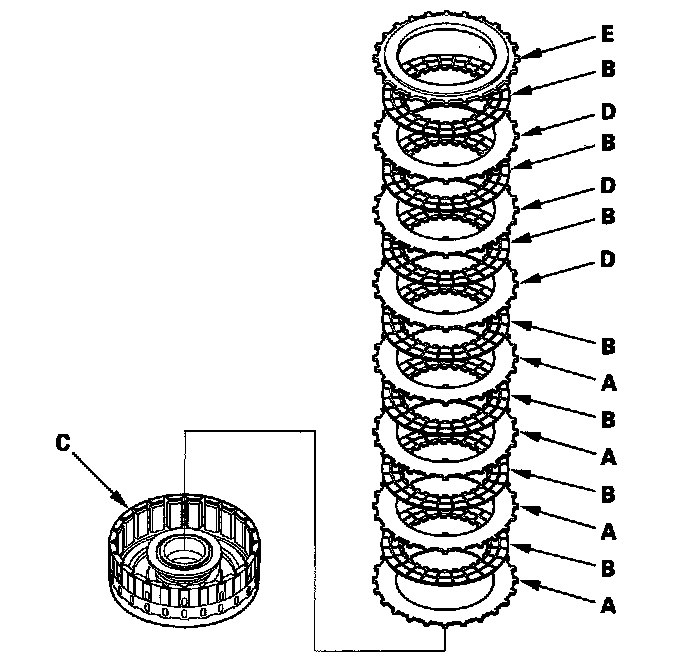 E
B
D
B
D
B
D
B
A
B
A
B
A
B
A
C