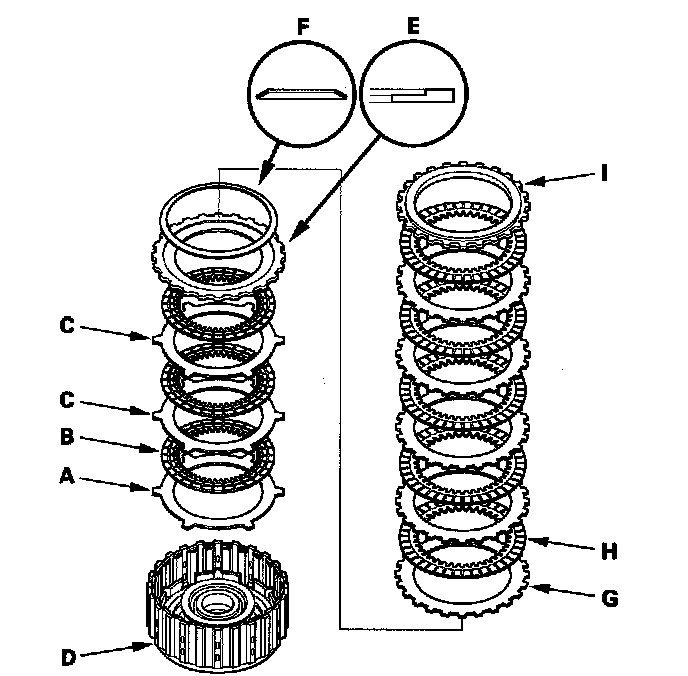 F
E
I
C
C
B
A
H
G
D