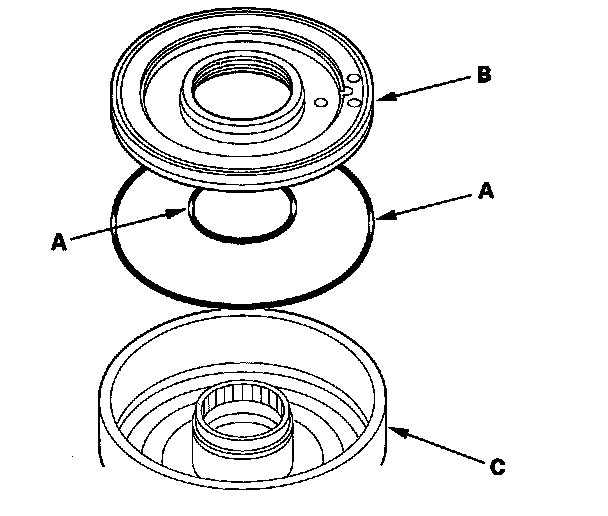 B

A

A

C