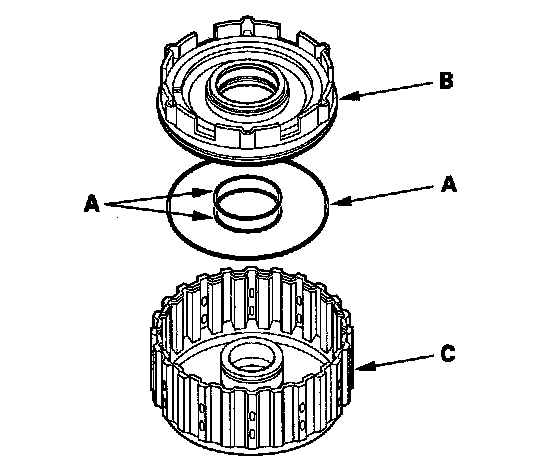 B
A
A
C