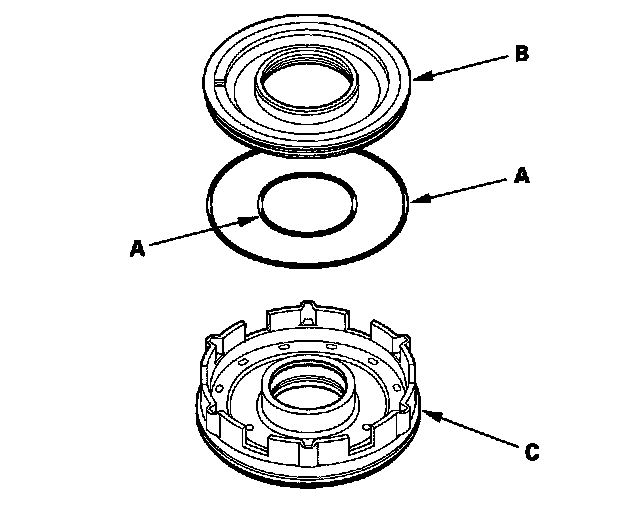 B
A
A
C